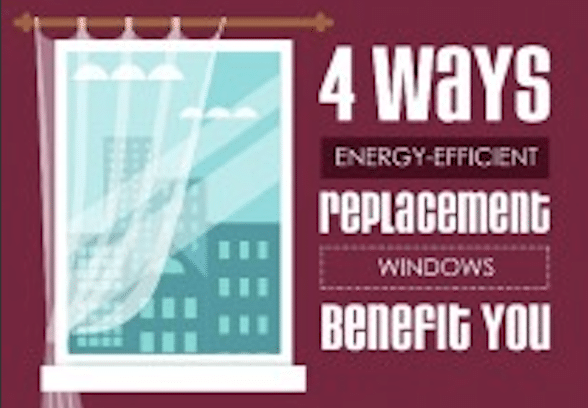 4 WAYS
ENERGY-EFFICIENT
REPLACEMENT
WINDOWS
BENEFIT YOU